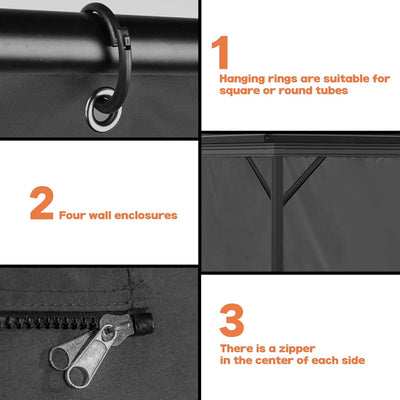 1
Hanging rings are suitable for square or round tubes

2 Four wall enclosures

3
There is a zipper
in the center of each side