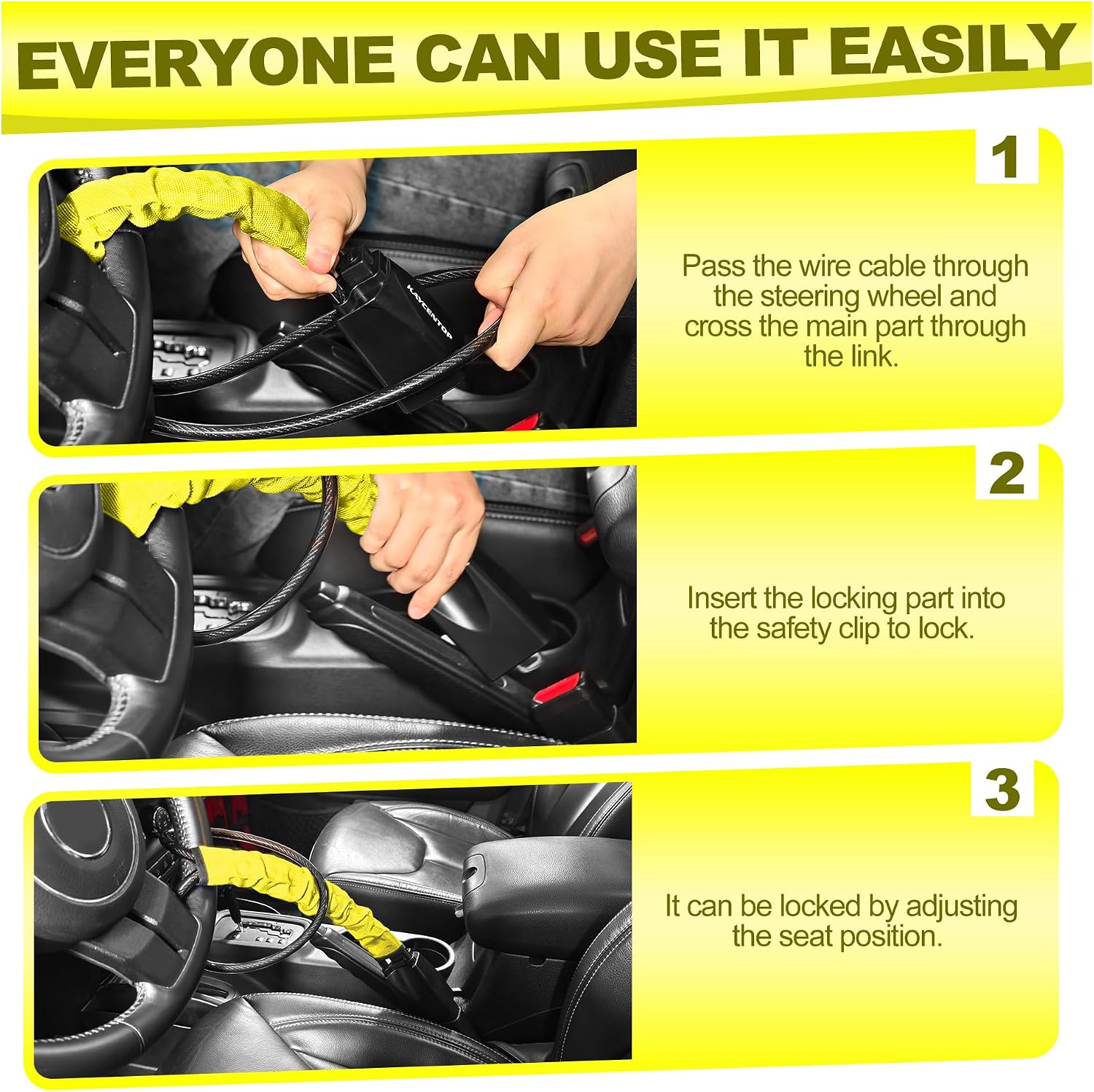 EVERYONE CAN USE IT EASILY

1

KAYCENTOP

Pass the wire cable through the steering wheel and cross the main part through the link.

2

Insert the locking part into the safety clip to lock.

3

It can be locked by adjusting the seat position.