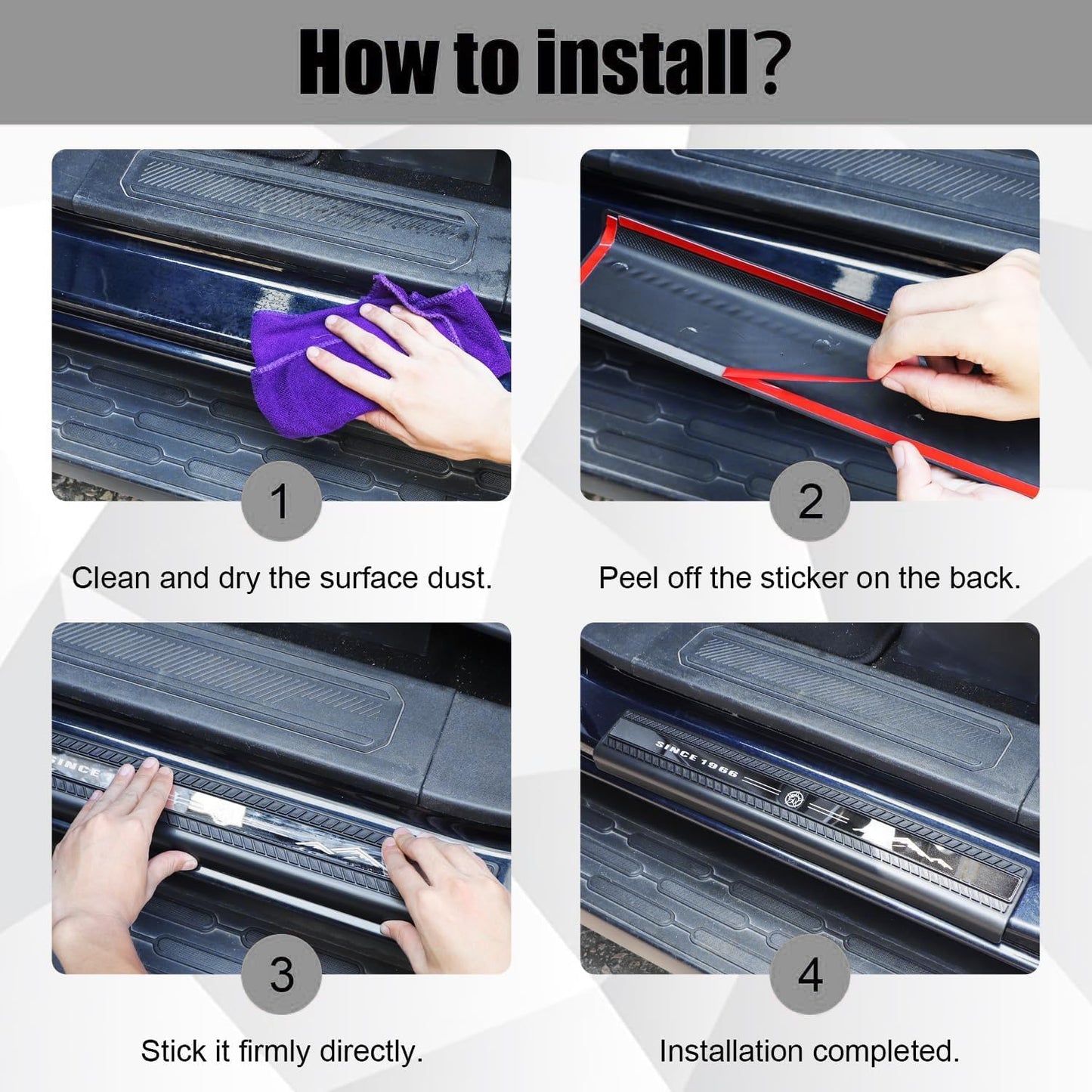 How to install?

1

Clean and dry the surface dust.

2

Peel off the sticker on the back.

SINCE

3

Stick it firmly directly.

SINCE 1966

4

Installation completed.