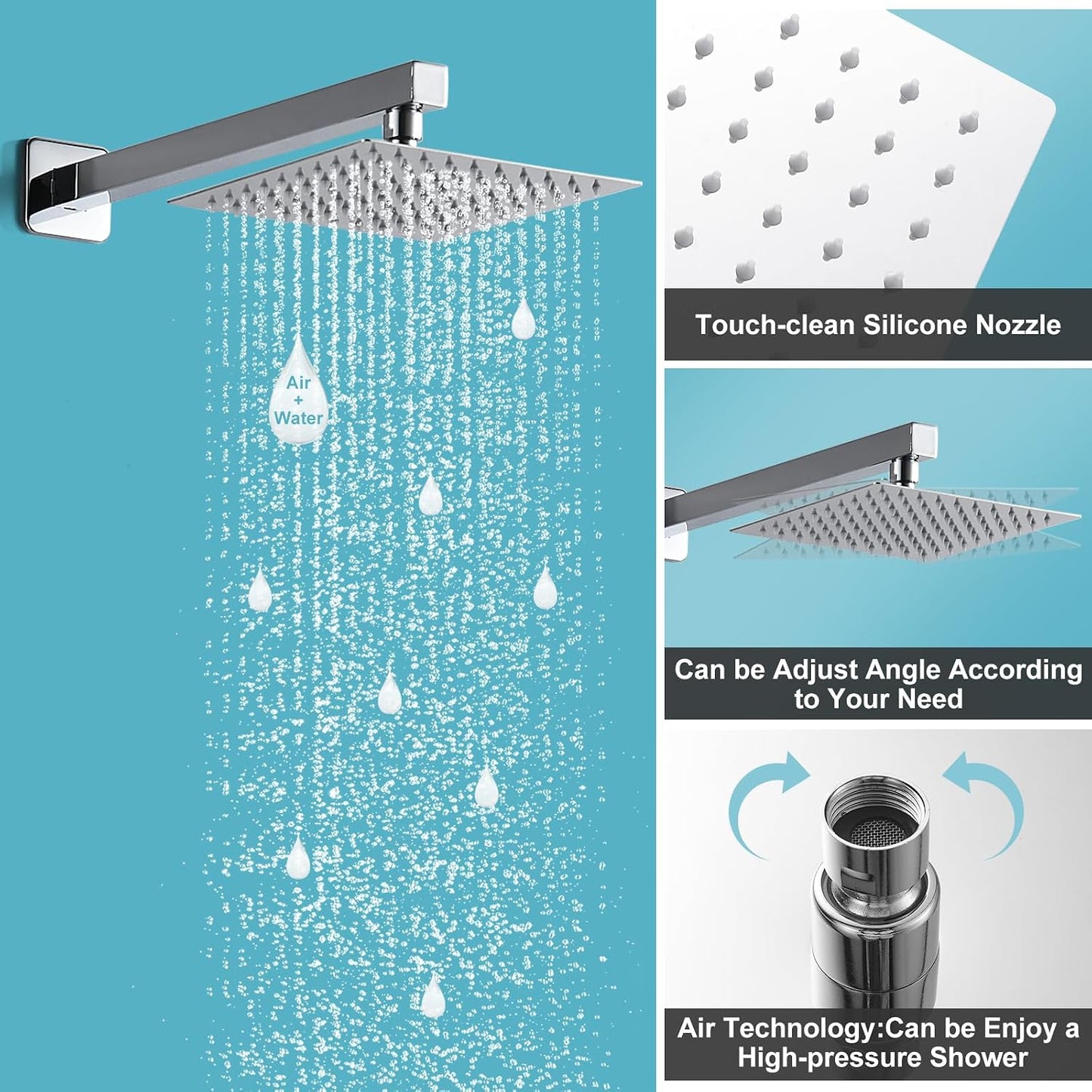 Air
+
Water

Touch-clean Silicone Nozzle

Can be Adjust Angle According to Your Need

Air Technology:Can be Enjoy a High-pressure Shower