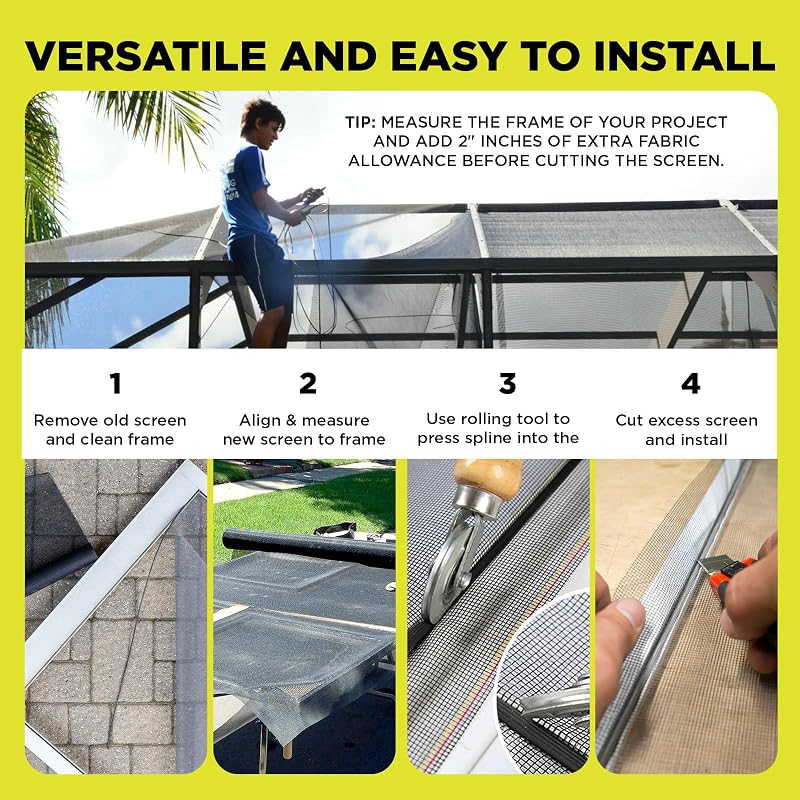 VERSATILE AND EASY TO INSTALL

TIP: MEASURE THE FRAME OF YOUR PROJECT AND ADD 2" INCHES OF EXTRA FABRIC ALLOWANCE BEFORE CUTTING THE SCREEN.

1
Remove old screen and clean frame

2
Align & measure new screen to frame

3
Use rolling tool to press spline into the

4
Cut excess screen and install