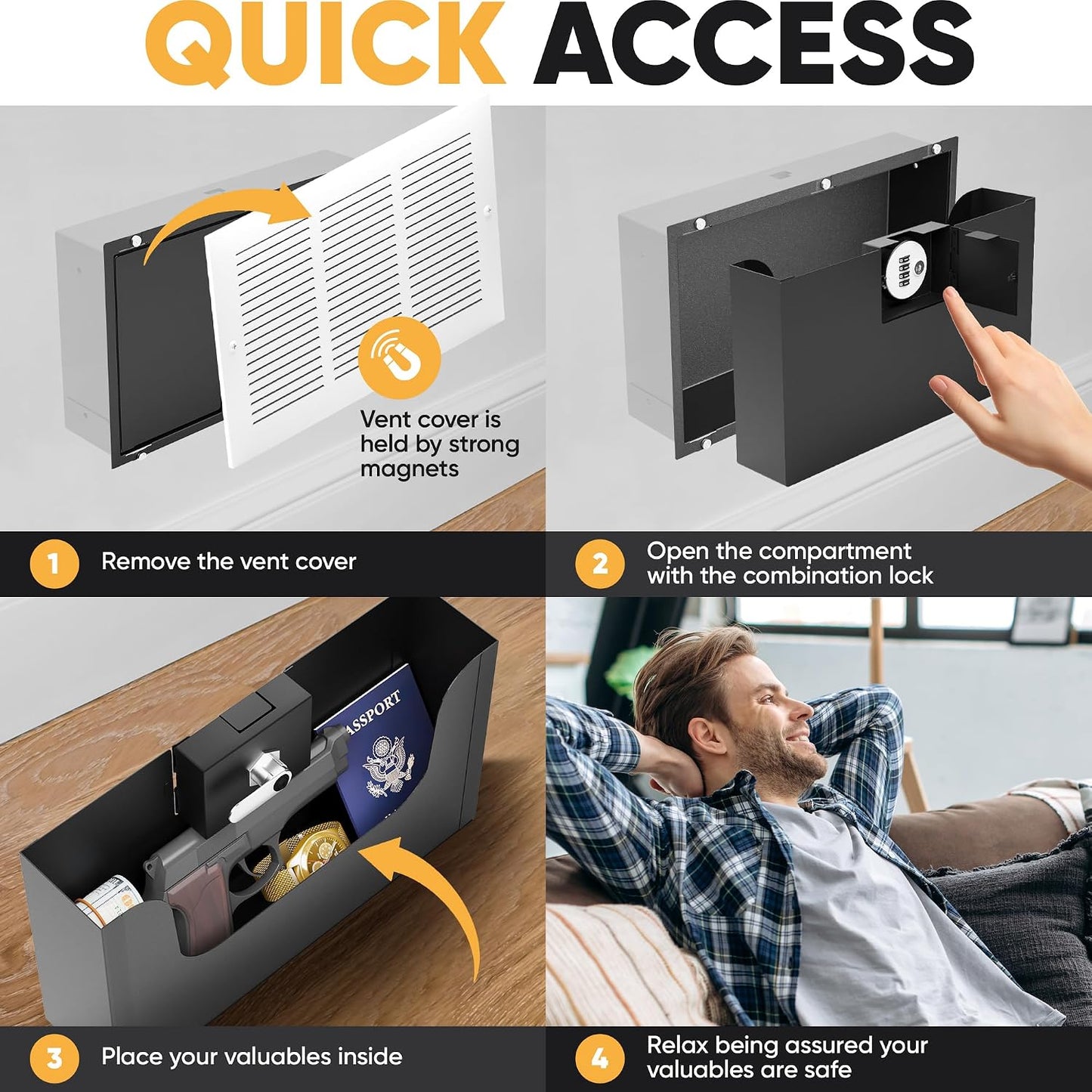 QUICK ACCESS

Vent cover is held by strong magnets

1 Remove the vent cover

2 Open the compartment with the combination lock

PASSPORT

3 Place your valuables inside

4 Relax being assured your valuables are safe