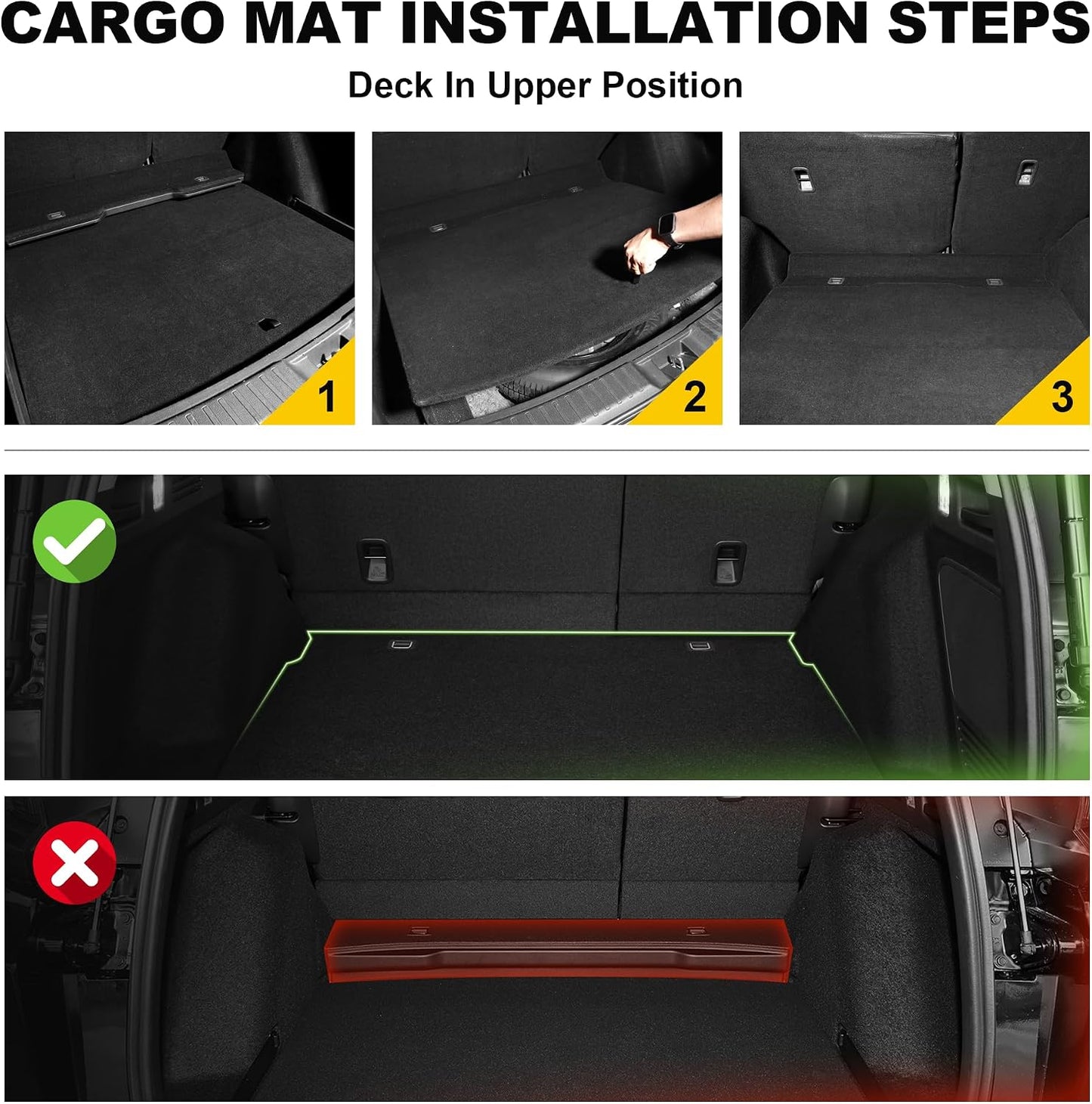 CARGO MAT INSTALLATION STEPS

Deck In Upper Position

1

2

3