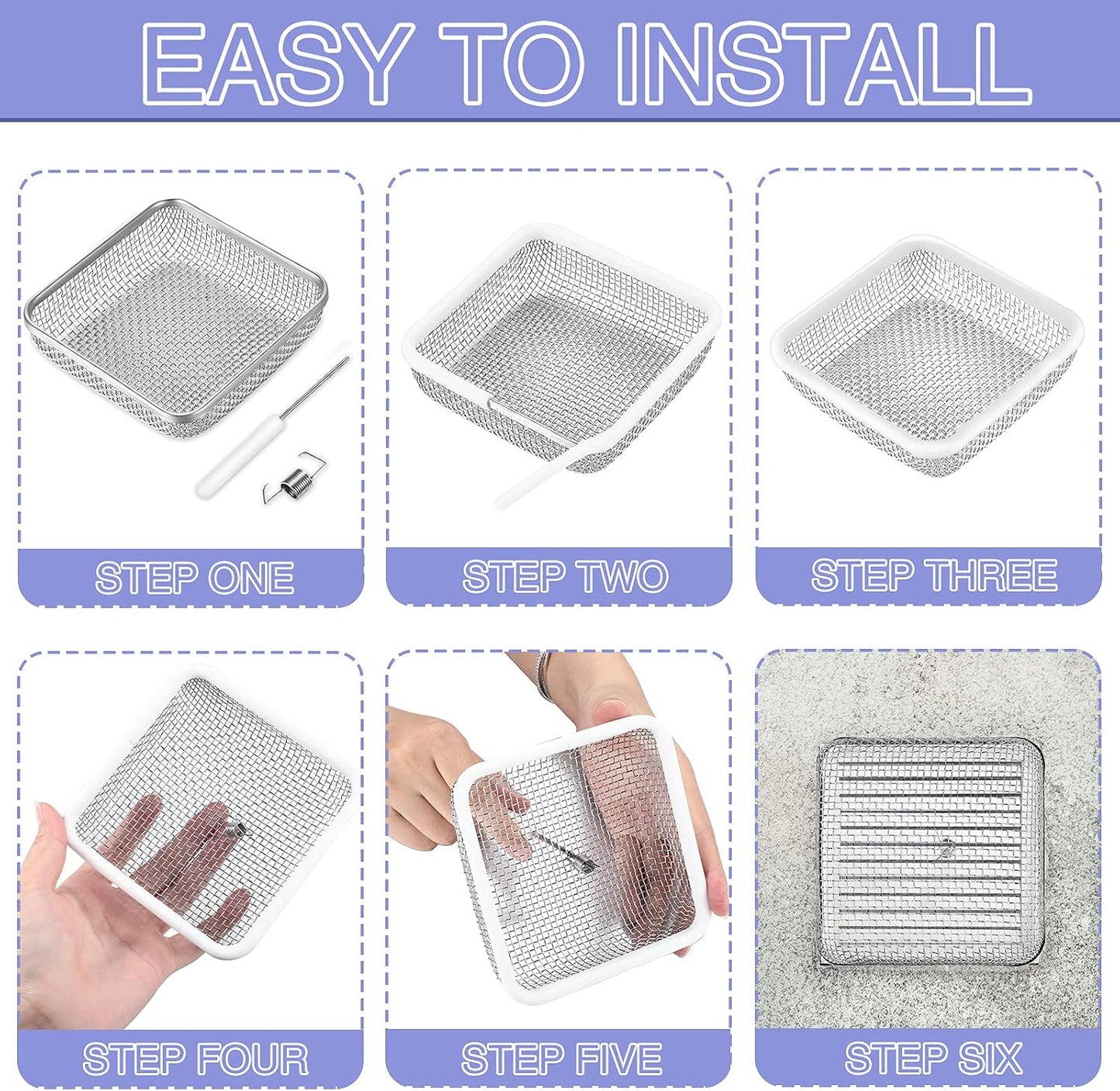 EASY TO INSTALL

STEP ONE

STEP TWO

STEP THREE

STEP FOUR

STEP FIVE

STEP SIX