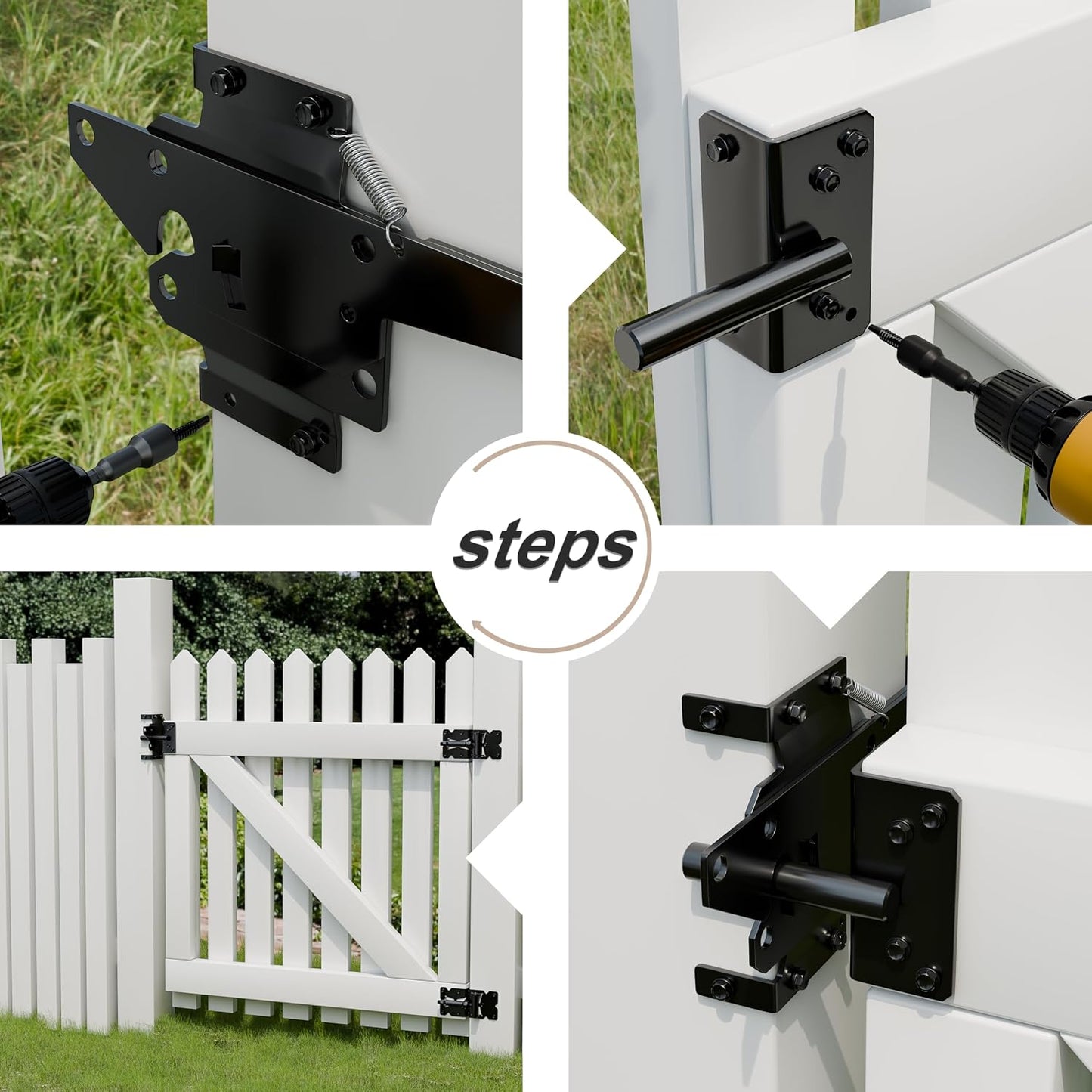 steps