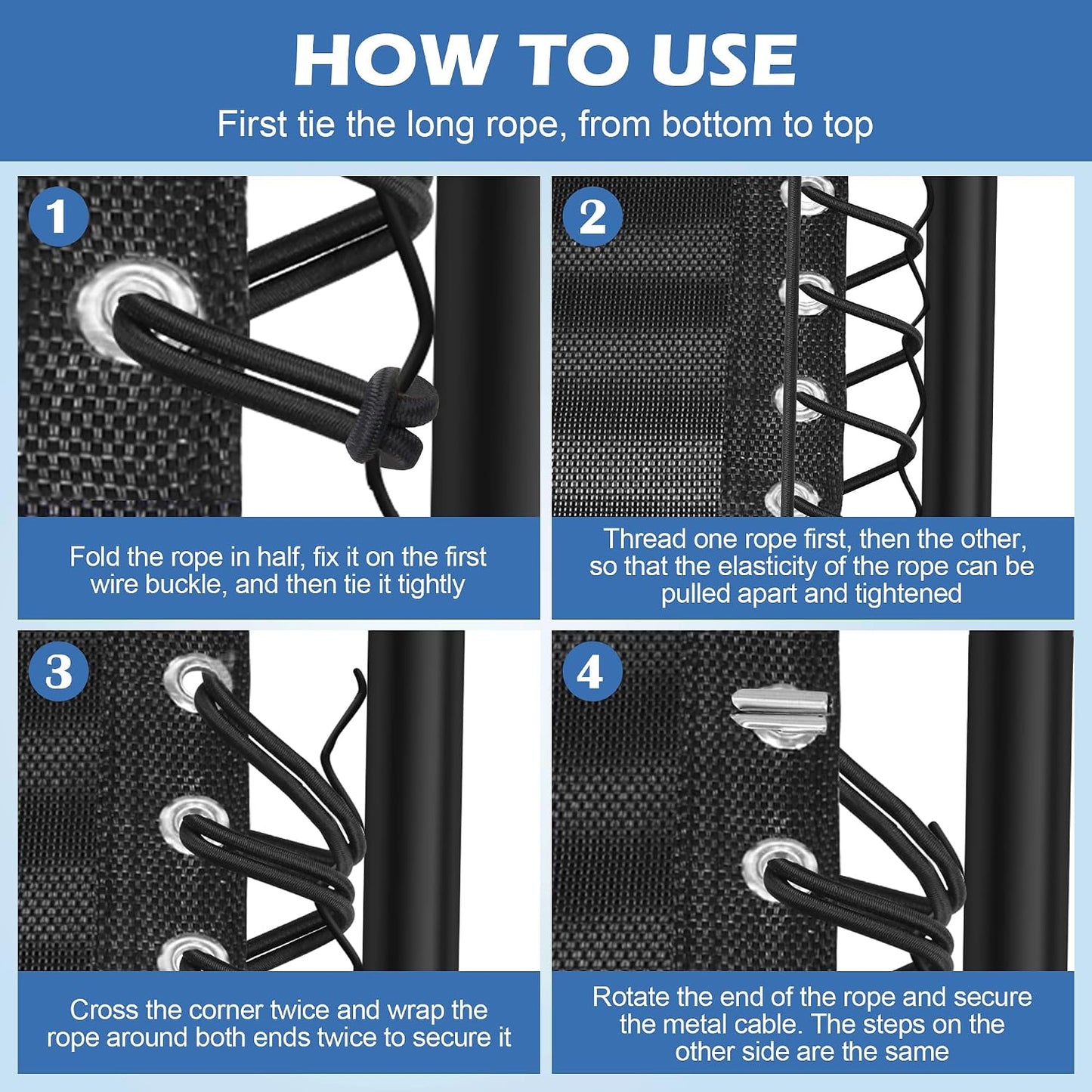 HOW TO USE

First tie the long rope, from bottom to top

1

Fold the rope in half, fix it on the first wire buckle, and then tie it tightly

2

Thread one rope first, then the other, so that the elasticity of the rope can be pulled apart and tightened

3

Cross the corner twice and wrap the rope around both ends twice to secure it

4

Rotate the end of the rope and secure the metal cable. The steps on the other side are the same