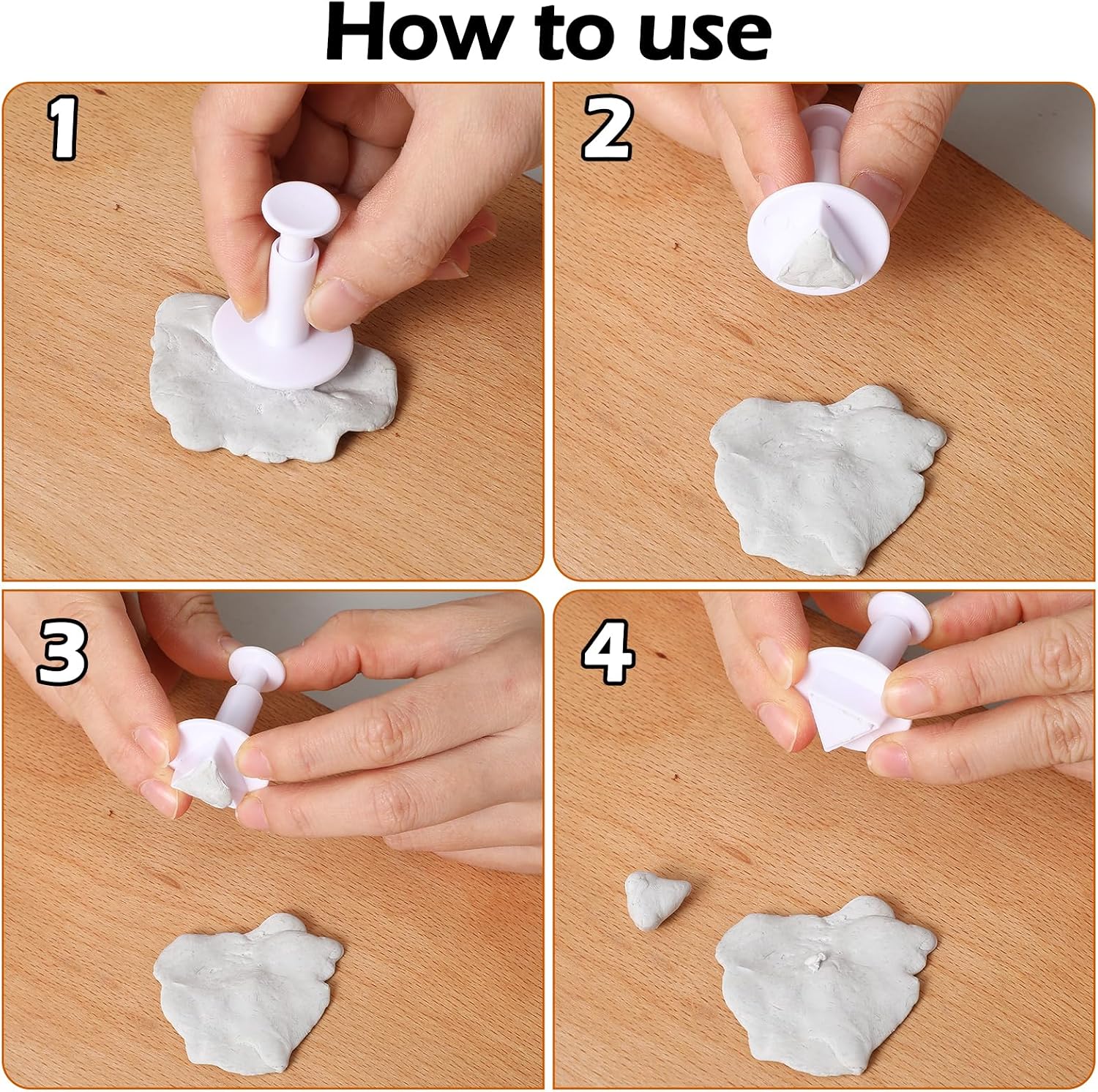 How to use

1

2

3

4