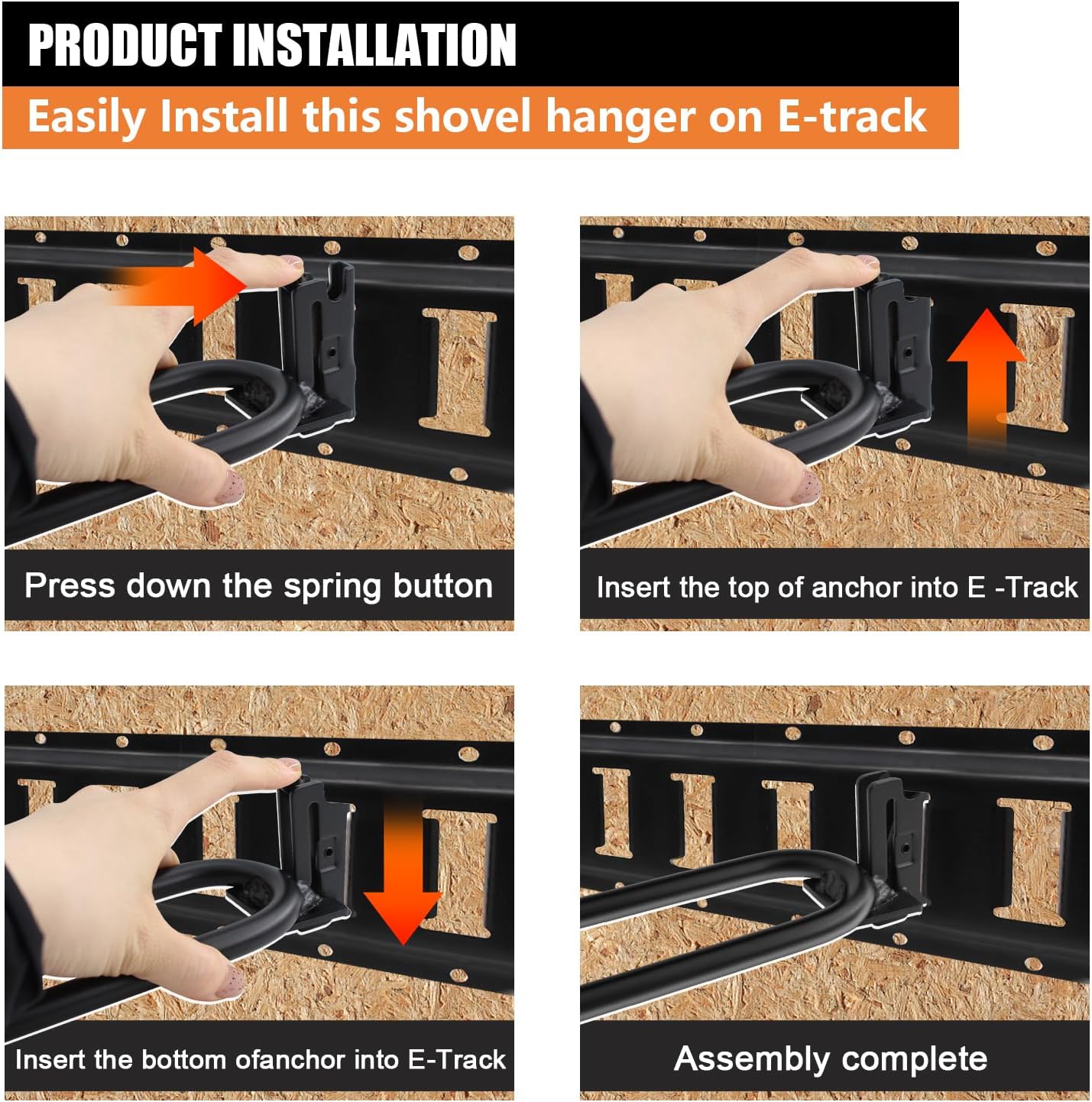 PRODUCT INSTALLATION

Easily Install this shovel hanger on E-track

Press down the spring button

Insert the top of anchor into E -Track

Insert the bottom ofanchor into E-Track

Assembly complete