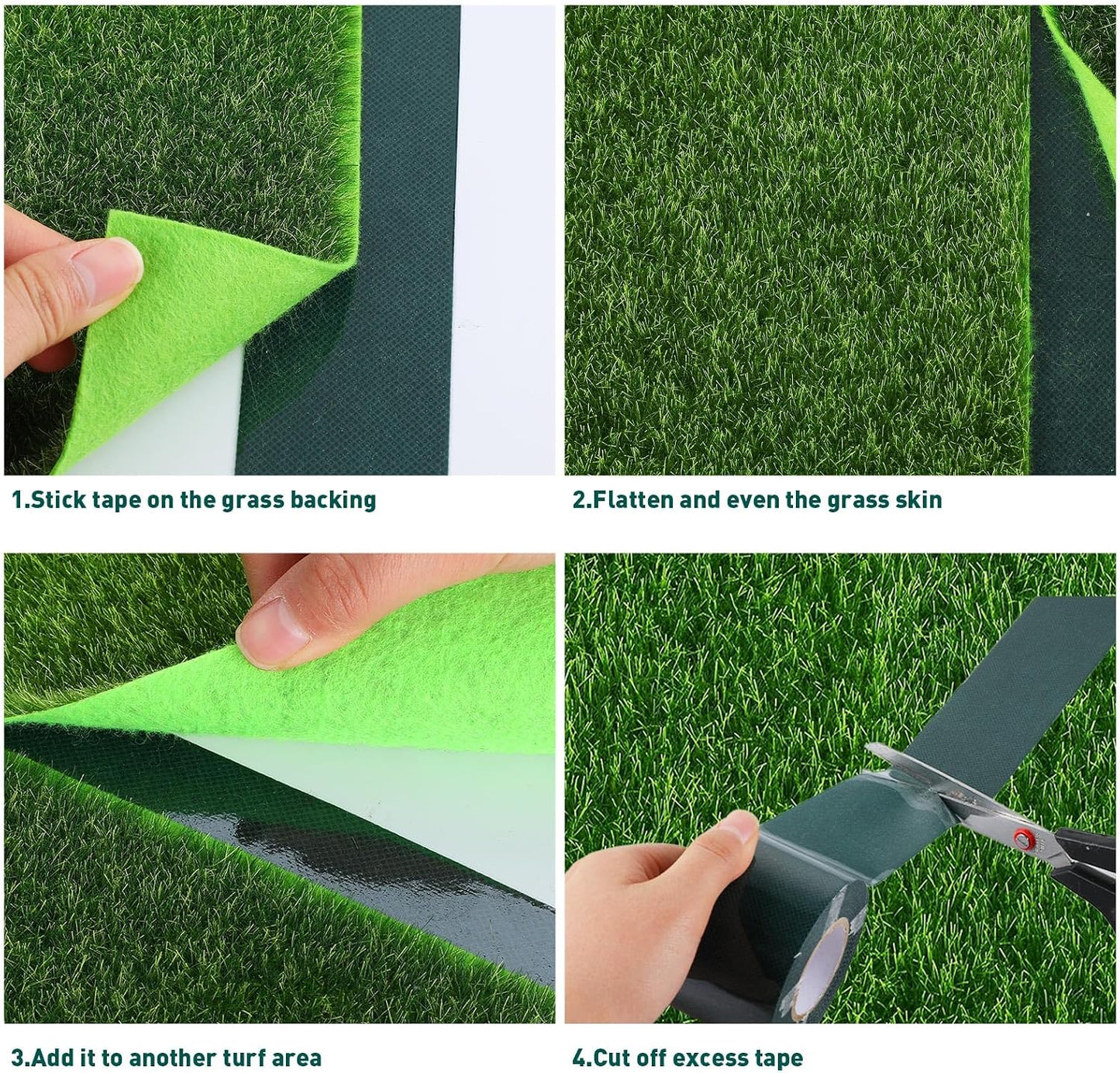 1.Stick tape on the grass backing

2.Flatten and even the grass skin

3.Add it to another turf area

4.Cut off excess tape