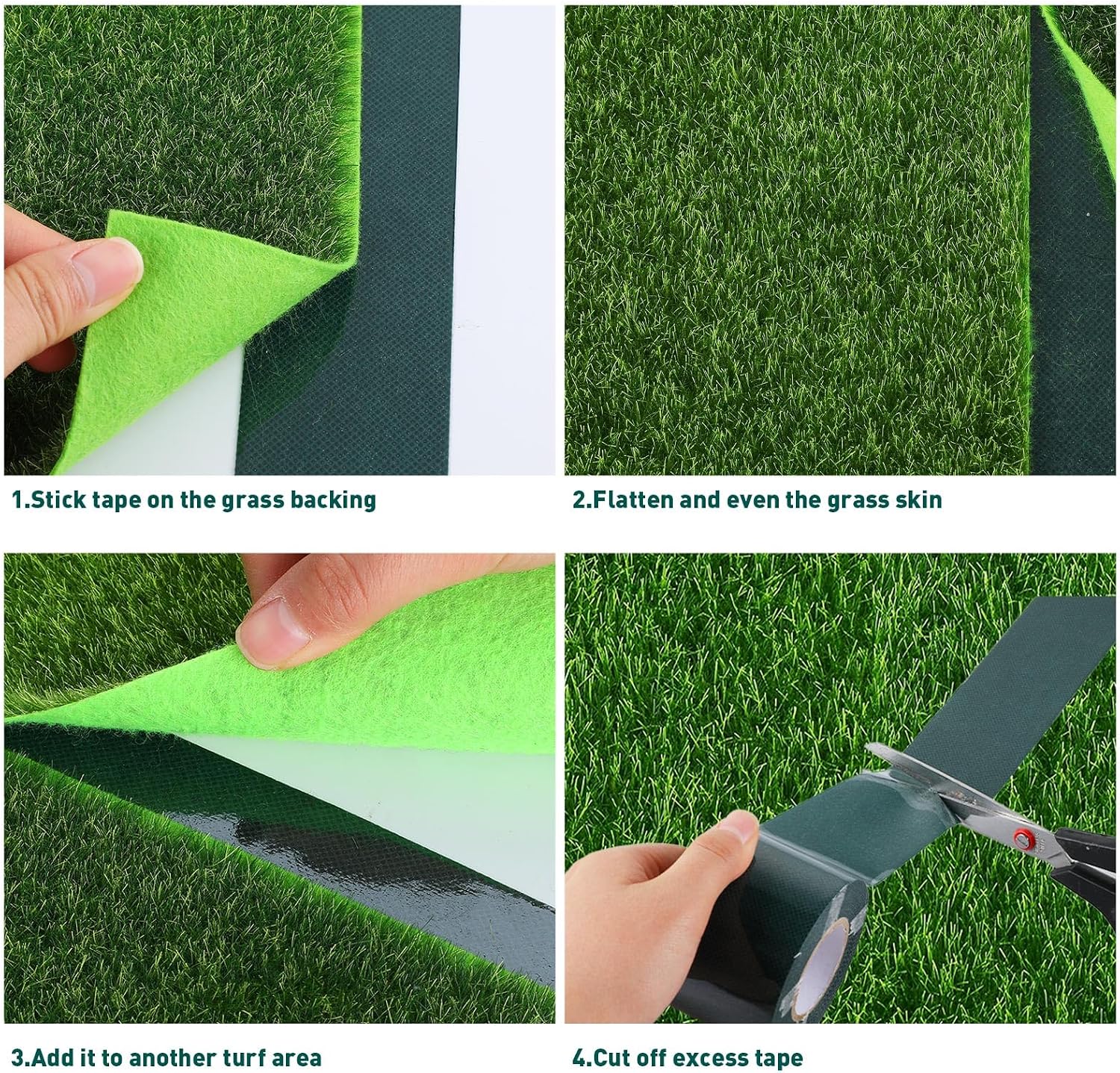 1.Stick tape on the grass backing

2.Flatten and even the grass skin

3.Add it to another turf area

4.Cut off excess tape